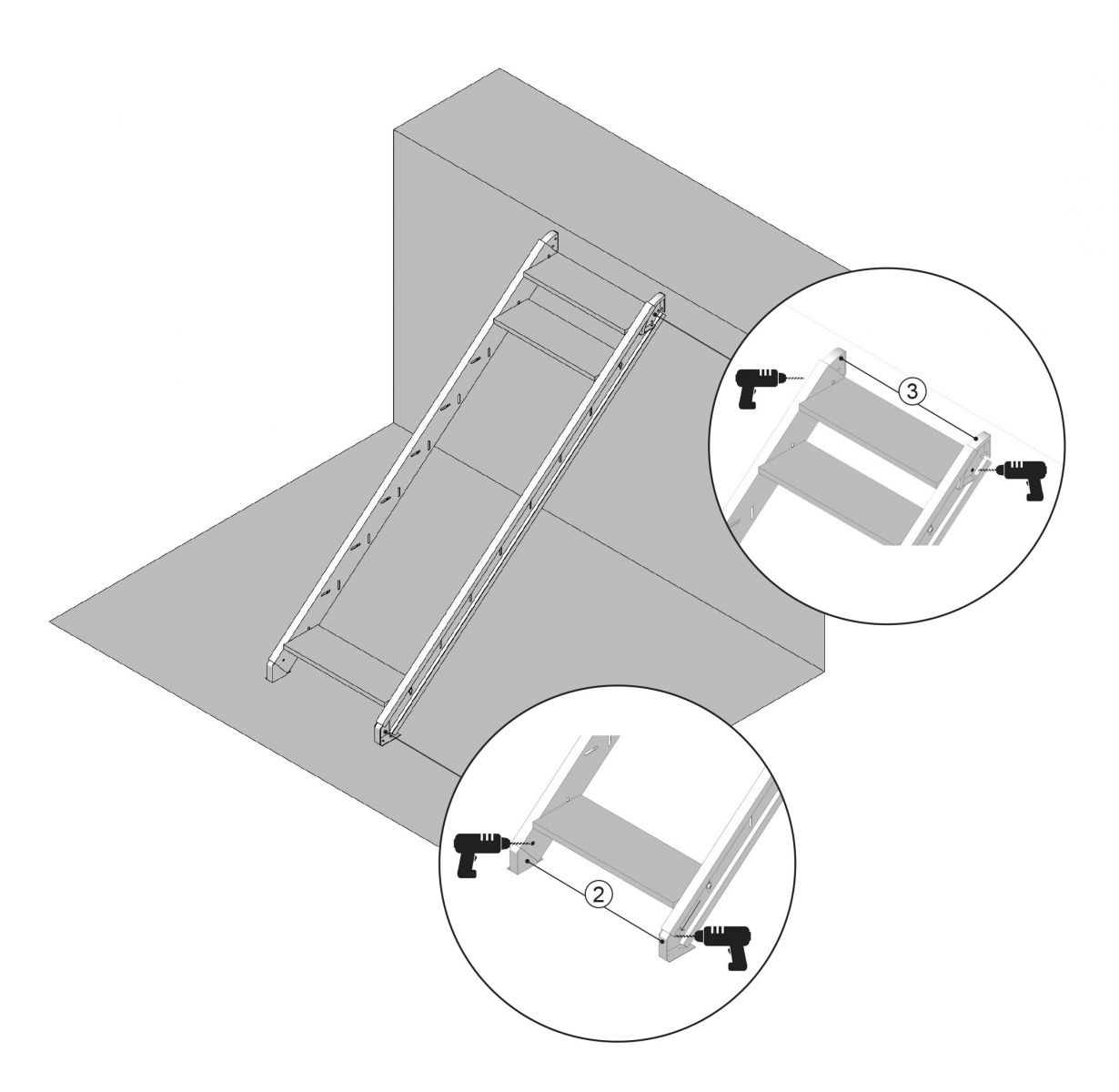 3

2